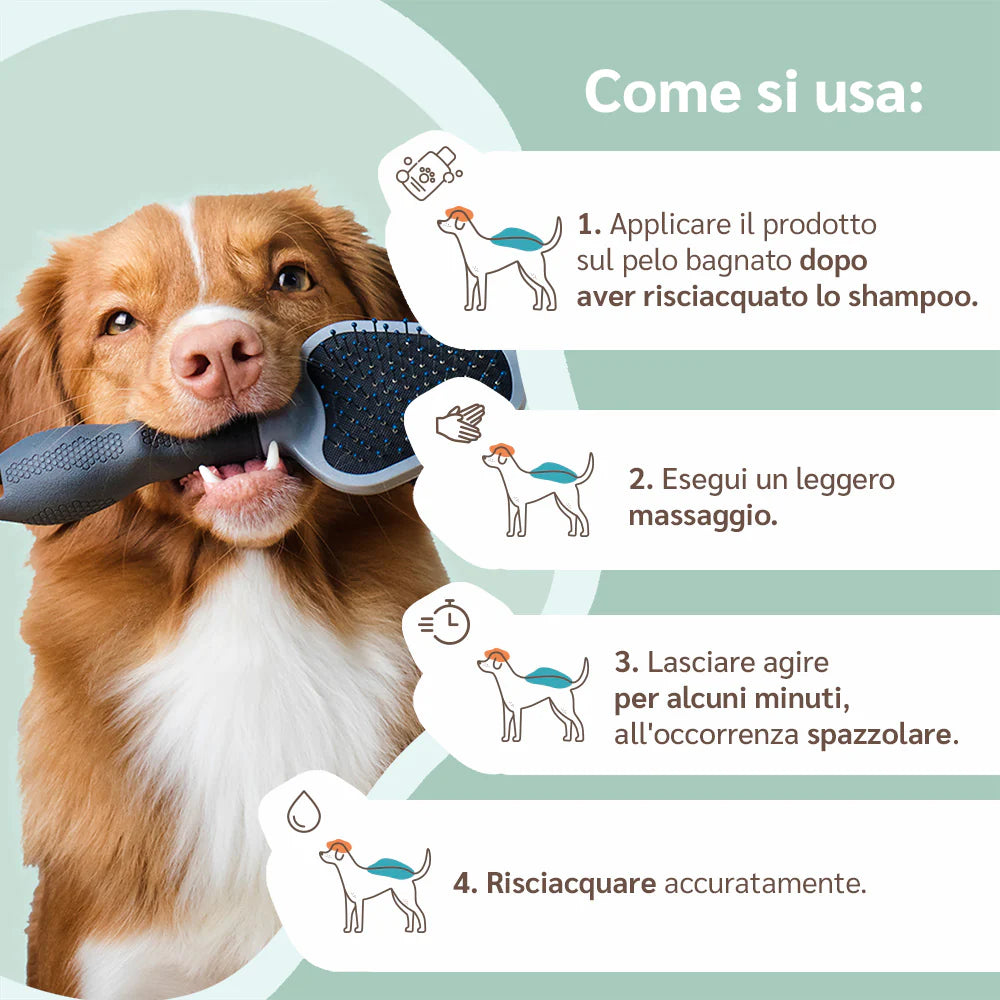 Come si usa:

1. Applicare il prodotto sul pelo bagnato dopo aver risciacquato lo shampoo.

2. Esegui un leggero massaggio.

3. Lasciare agire per alcuni minuti, all'occorrenza spazzolare.

4. Risciacquare accuratamente.