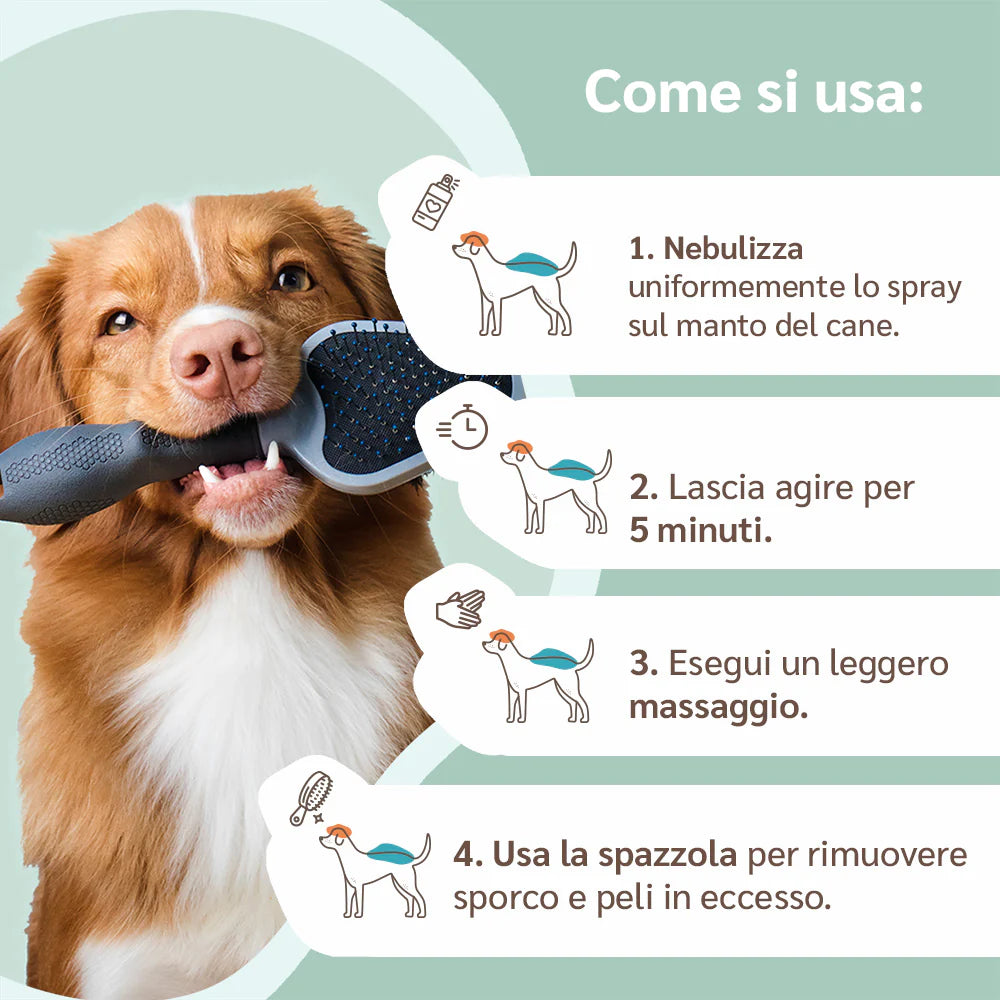 Come si usa:

1. Nebulizza uniformemente lo spray sul manto del cane.

2. Lascia agire per 5 minuti.

3. Esegui un leggero massaggio.

4. Usa la spazzola per rimuovere sporco e peli in eccesso.