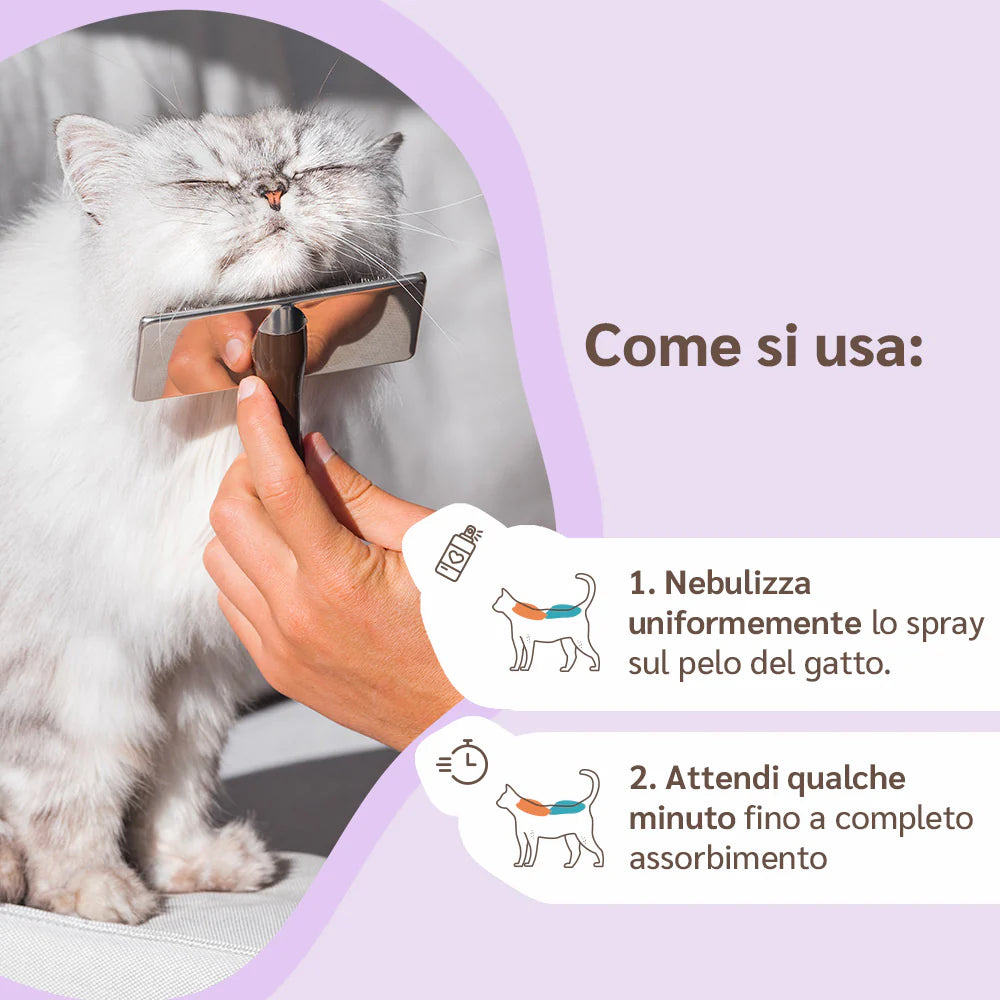 Come si usa:

1. Nebulizza uniformemente lo spray sul pelo del gatto.

2. Attendi qualche minuto fino a completo assorbimento